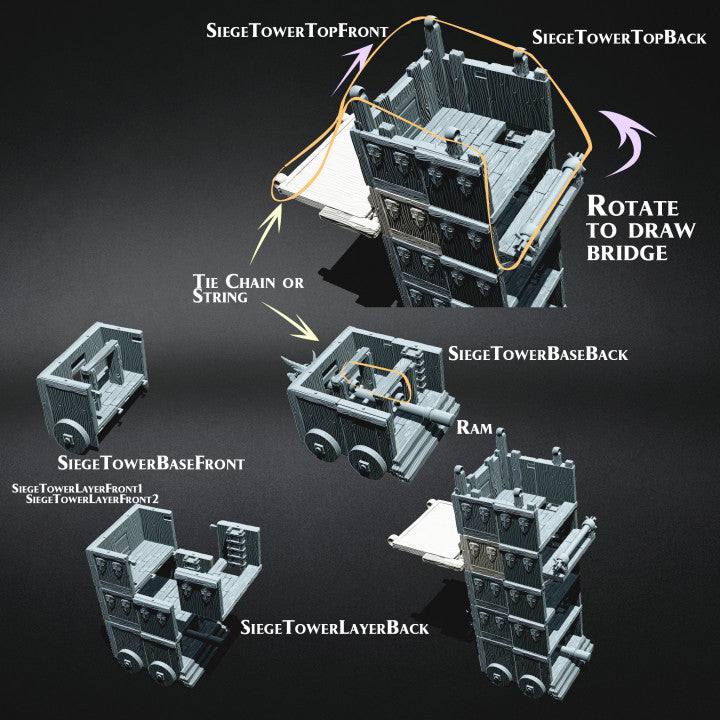 SiegeTowerTopFront

SiegeTowerTopBack

Rotate to draw bridge

Tie Chain or String

SiegeTowerBaseBack

Ram

SiegeTowerBaseFront

SiegeTowerLayerFront1
SiegeTowerLayerFront2

SiegeTowerLayerBack